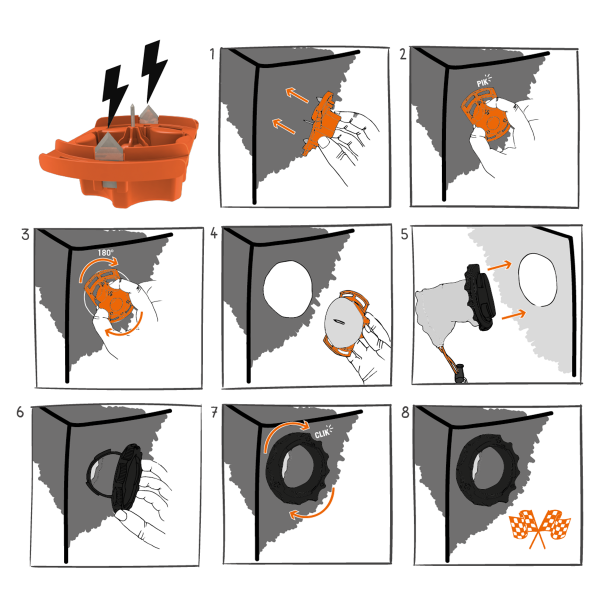 1

2

PIK

3

180°

4

5

6

7

CLIK

8